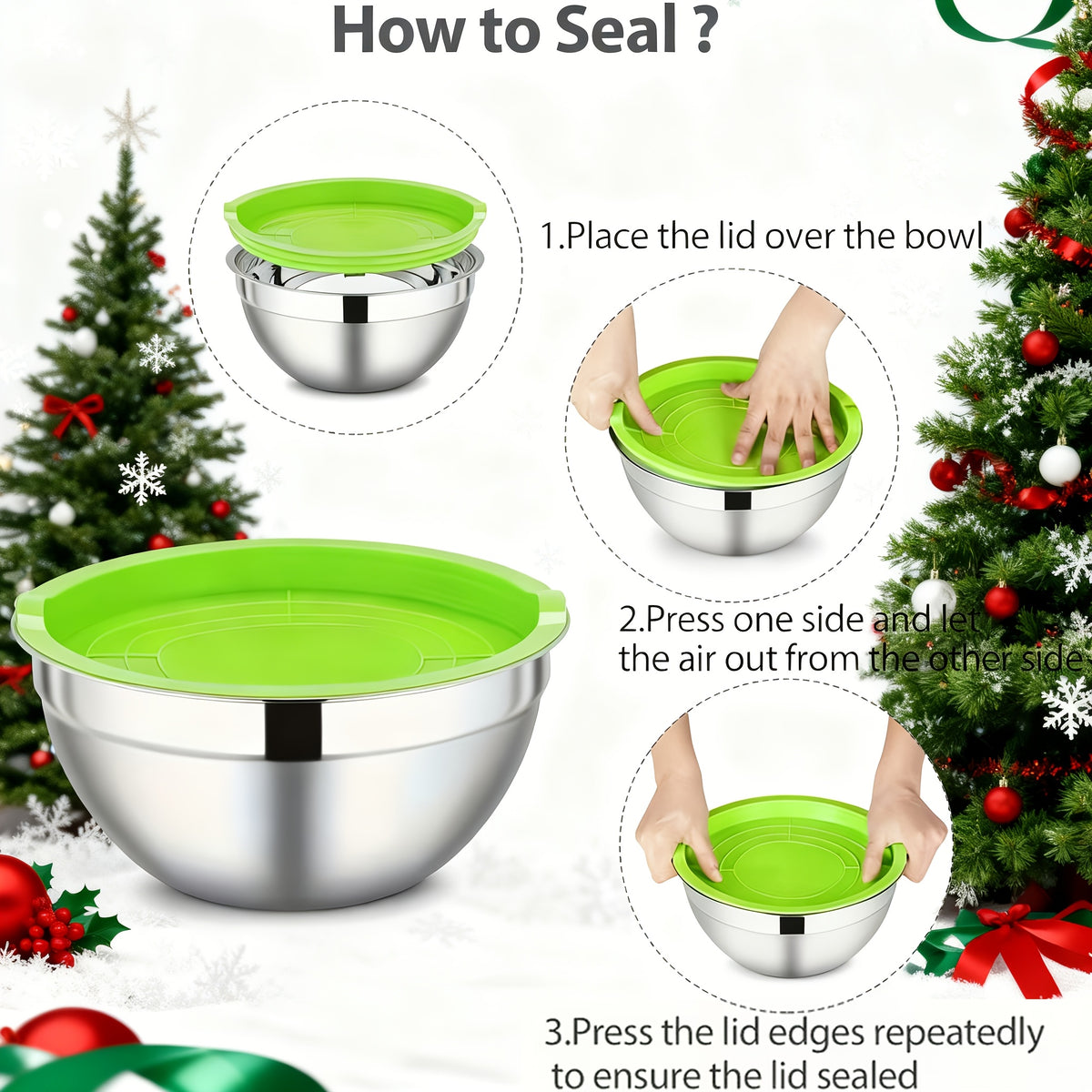 How to Seal ?

1.Place the lid over the bowl

2.Press one side and let the air out from the other side

3.Press the lid edges repeatedly to ensure the lid sealed