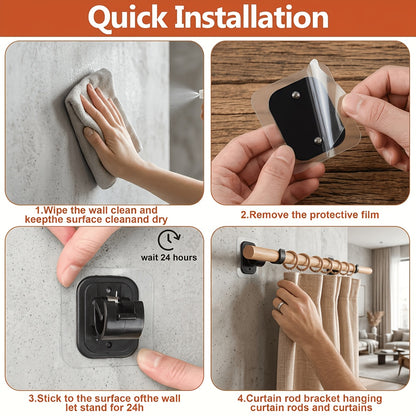 Quick Installation

1.Wipe the wall clean and keepthe surface cleanand dry

2.Remove the protective film

wait 24 hours

3.Stick to the surface ofthe wall let stand for 24h

4.Curtain rod bracket hanging curtain rods and curtains