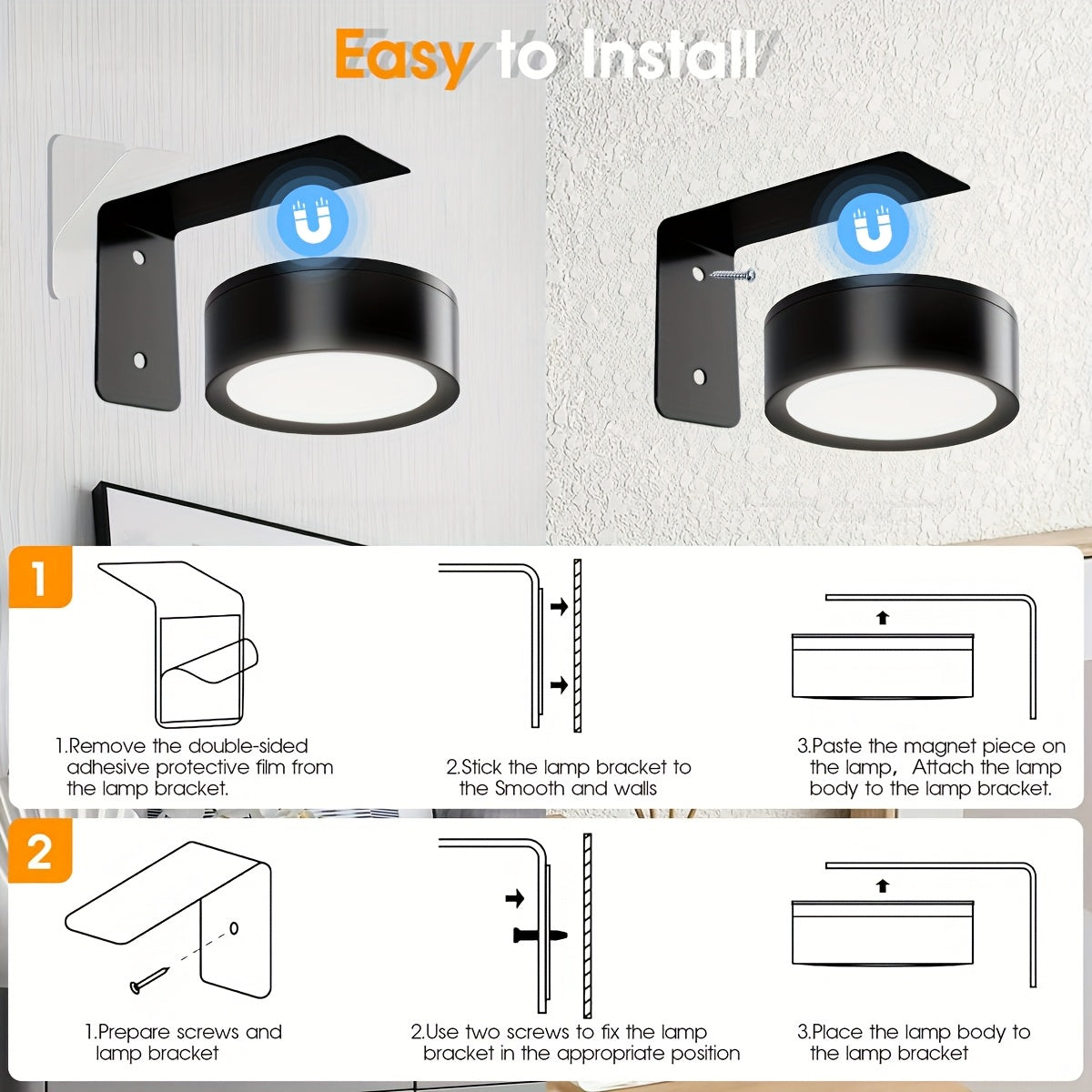 Easy to Install

1

1.Remove the double-sided adhesive protective film from the lamp bracket.

2.Stick the lamp bracket to the Smooth and walls

3.Paste the magnet piece on the lamp, Attach the lamp body to the lamp bracket.

2

1.Prepare screws and lamp bracket

2.Use two screws to fix the lamp bracket in the appropriate position

3.Place the lamp body to the lamp bracket