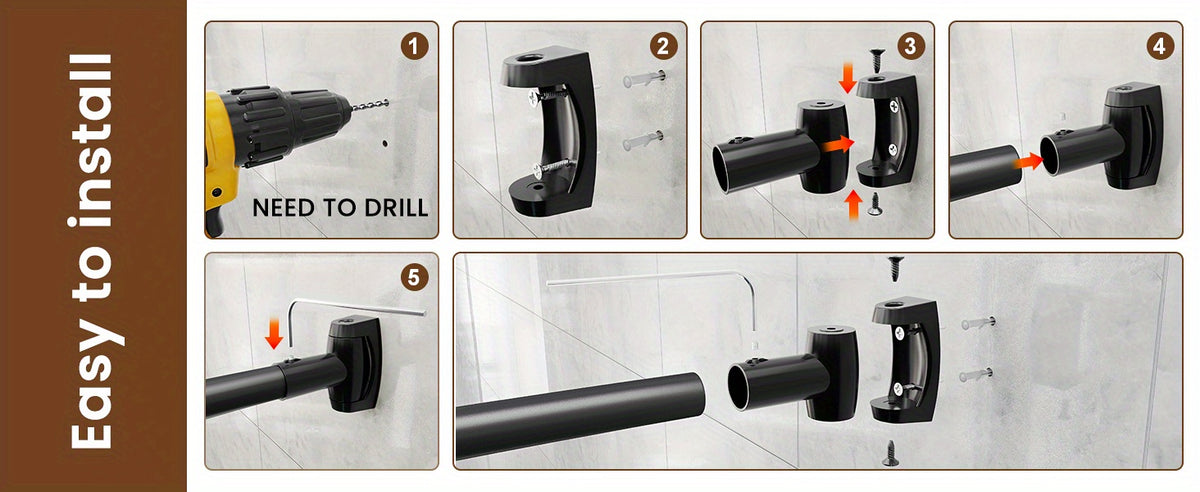 Easy to install

1

NEED TO DRILL

2

3

4

5