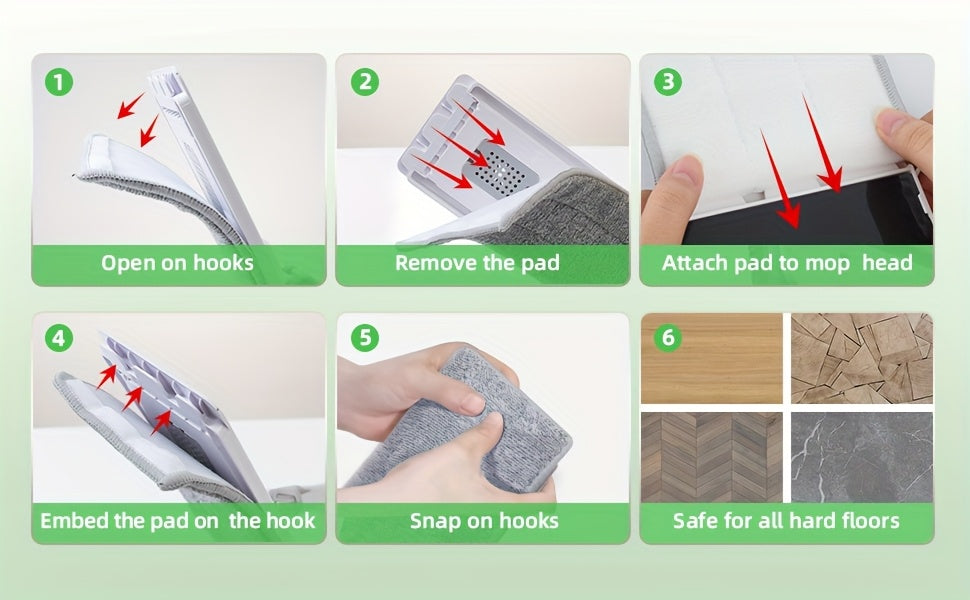 1
Open on hooks

2
Remove the pad

3
Attach pad to mop head

4
Embed the pad on the hook

5
Snap on hooks

6
Safe for all hard floors